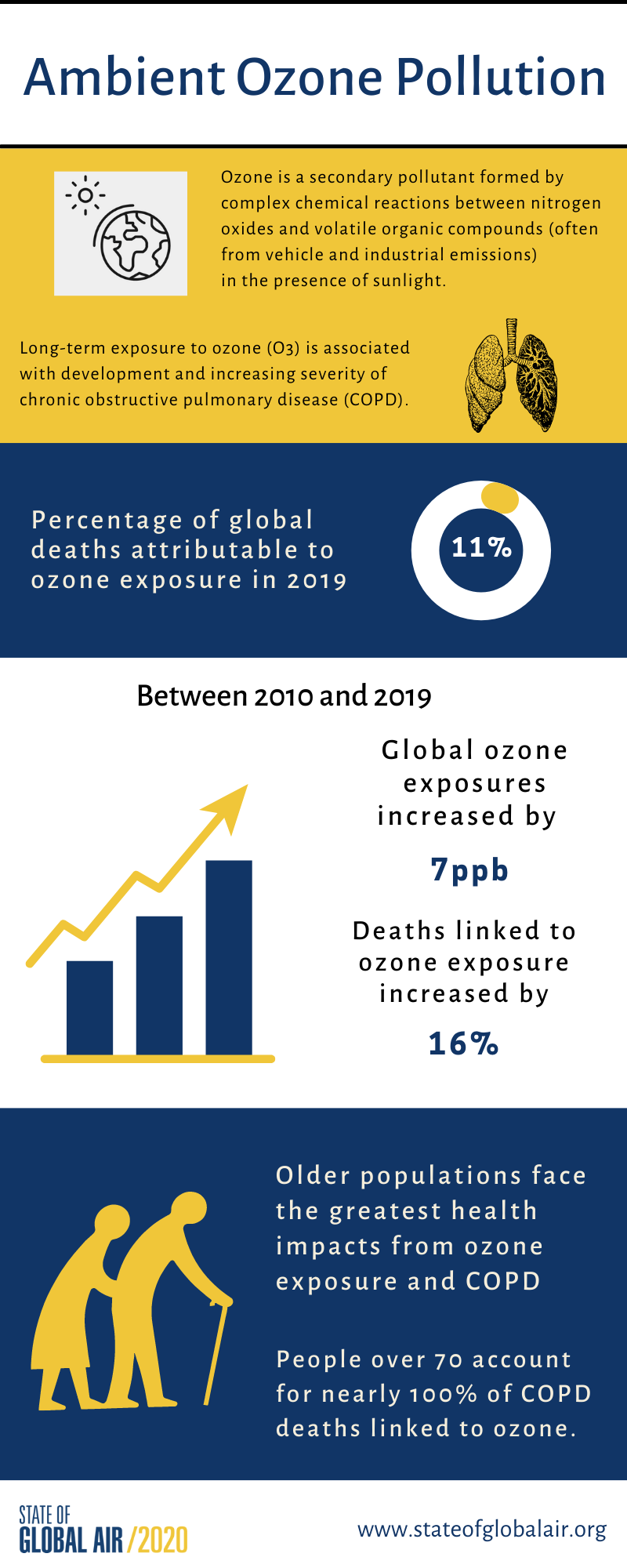 Ambient Ozone Pollution

Ozone is a secondary pollutant formed by complex chemical reactions between nitrogen oxides and volatile organic compounds (often from vehicle and industrial emissions) in the presence of sunlight.

Long-term exposure to ozone (O3) is associated with development and increasing severity of chronic obstructive pulmonary disease (COPD).

Percentage of global deaths attributable to ozone exposure in 2019

11%

Between 2010 and 2019

Global ozone exposures increased by

7ppb

Deaths linked to ozone exposure increased by

16%

Older populations face the greatest health impacts from ozone exposure and COPD

People over 70 account for nearly 100% of COPD deaths linked to ozone.

STATE OF GLOBAL AIR /2020

www.stateofglobalair.org